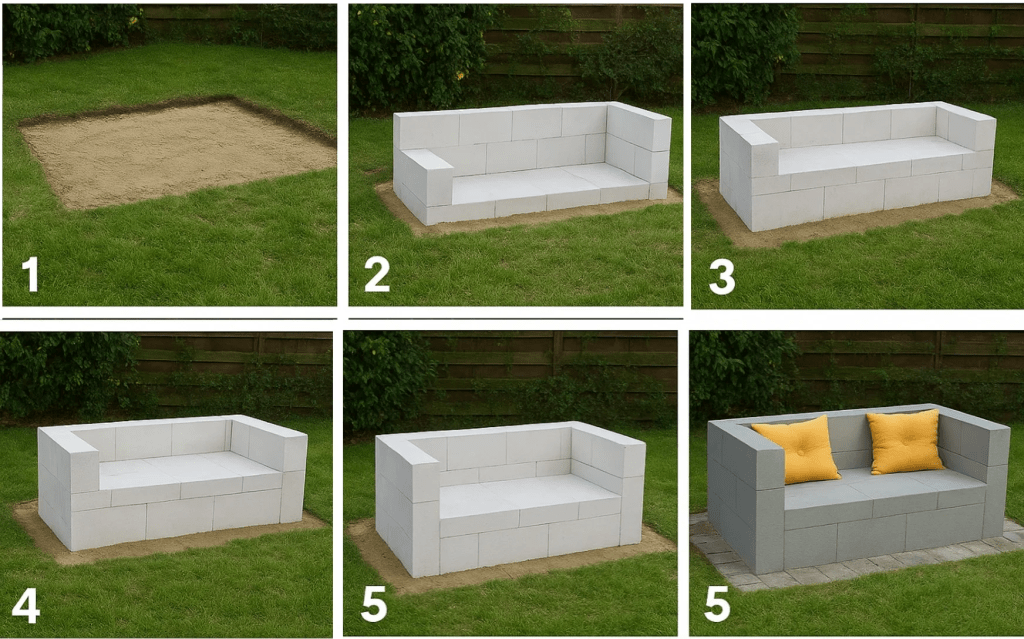 1

2

3

4

5

5