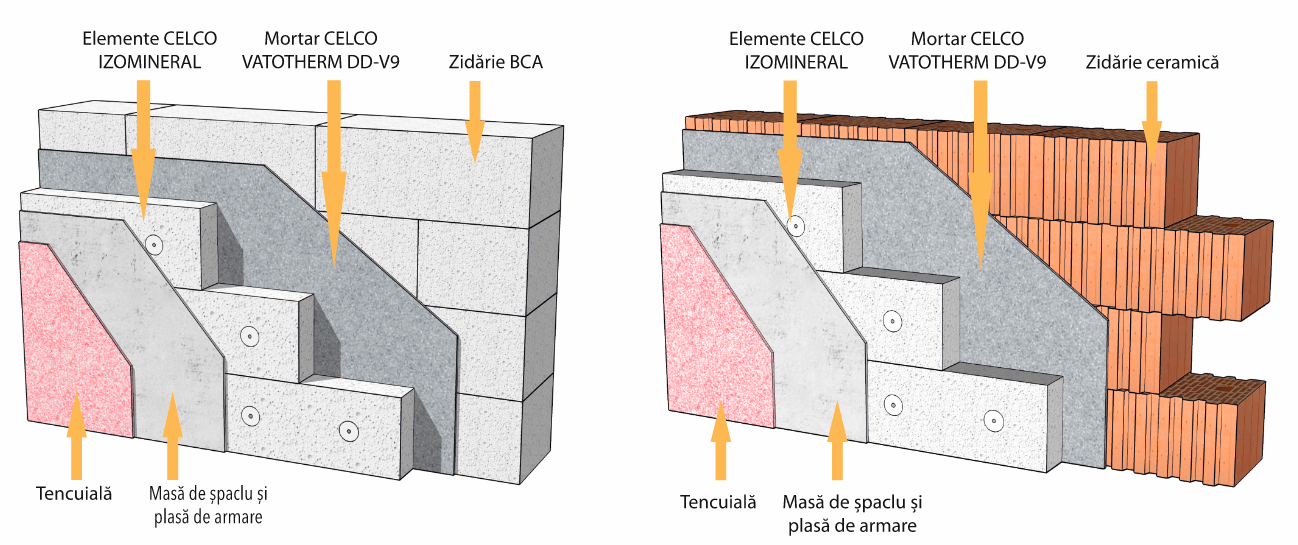 Elemente CELCO IZOMINERAL

Mortar CELCO VATOTHERM DD-V9

Zidărie BCA

Tencuială

Masă de șpaclu și plasă de armare

Elemente CELCO IZOMINERAL

Mortar CELCO VATOTHERM DD-V9

Zidărie ceramică

Tencuială

Masă de șpaclu și plasă de armare